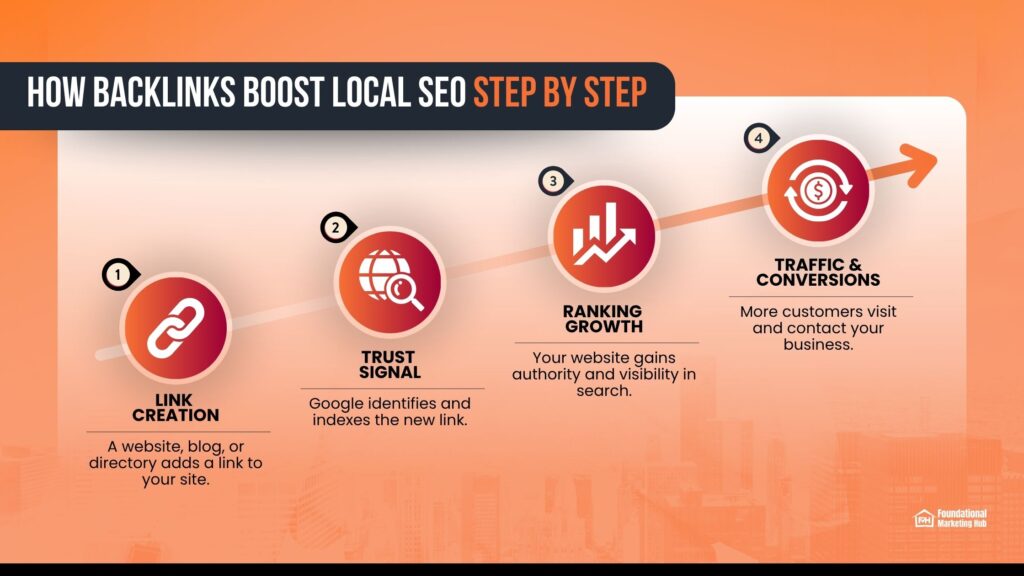 HOW BACKLINKS BOOST LOCAL SEO STEP BY STEP

1

LINK CREATION

A website, blog, or directory adds a link to your site.

2

TRUST SIGNAL

Google identifies and indexes the new link.

3

RANKING GROWTH

Your website gains authority and visibility in search.

4

TRAFFIC & CONVERSIONS

More customers visit and contact your business.

FMH Foundational Marketing Hub